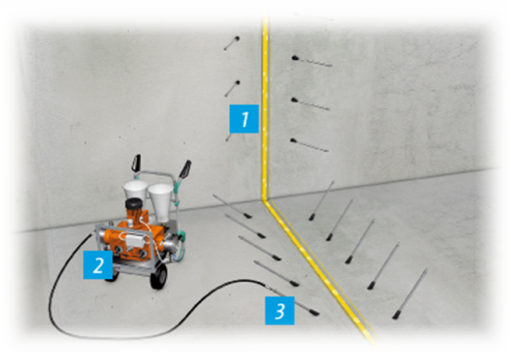 1

2

3